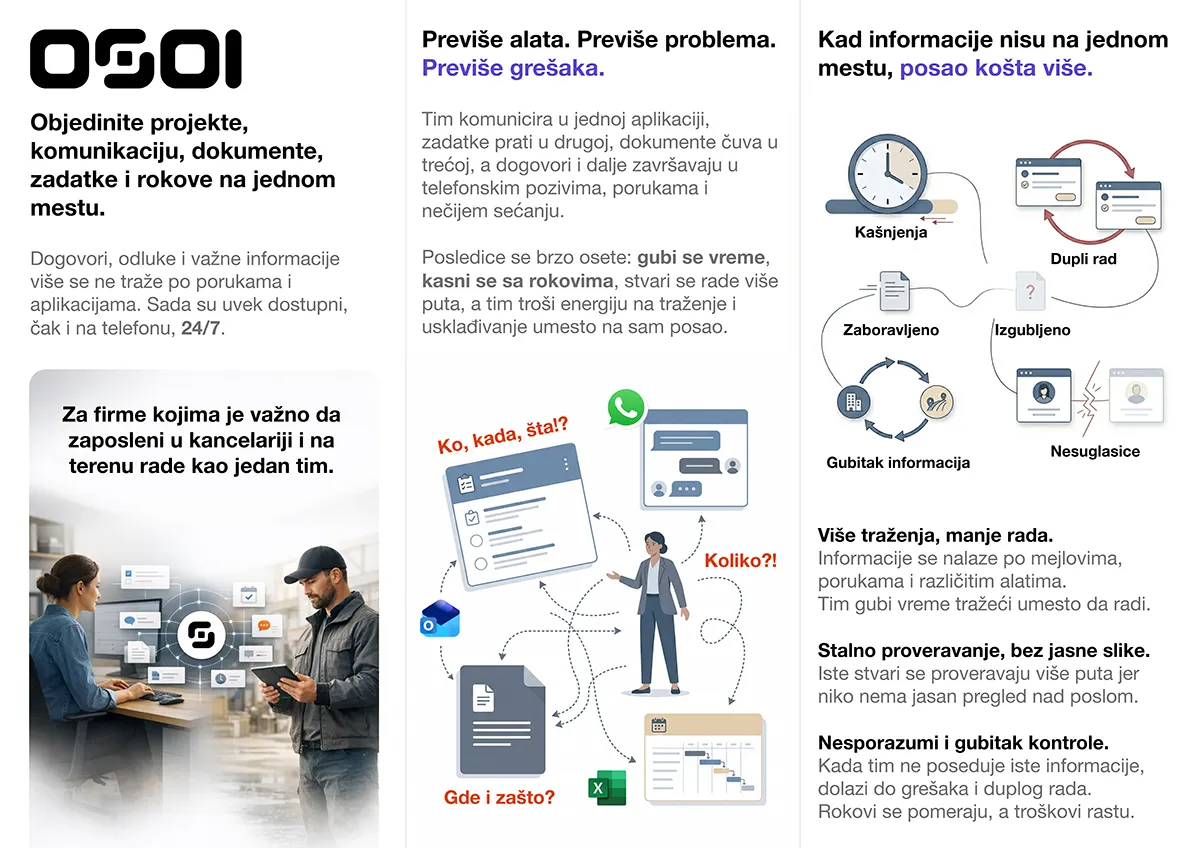 OSOI

Objedinite projekte, komunikaciju, dokumente, zadatke i rokove na jednom mestu.

Dogovori, odluke i važne informacije više se ne traže po porukama i aplikacijama. Sada su uvek dostupni, čak i na telefonu, 24/7.

Za firme kojima je važno da zaposleni u kancelariji i na terenu rade kao jedan tim.

Previše alata. Previše problema. Previše grešaka.

Tim komunicira u jednoj aplikaciji, zadatke prati u drugoj, dokumente čuva u trećoj, a dogovori i dalje završavaju u telefonskim pozivima, porukama i nečijem sećanju.

Posledice se brzo osete: gubi se vreme, kasni se sa rokovima, stvari se rade više puta, a tim troši energiju na traženje i usklađivanje umesto na sam posao.

Ko, kada, šta!?

Koliko?!

Gde i zašto?

Kad informacije nisu na jednom mestu, posao košta više.

Kašnjenja

Dupli rad

Zaboravljeno

Izgubljeno

Gubitak informacija

Nesuglasice

Više traženja, manje rada.
Informacije se nalaze po mejlovima, porukama i različitim alatima. Tim gubi vreme tražeći umesto da radi.

Stalno proveravanje, bez jasne slike.
Iste stvari se proveravaju više puta jer niko nema jasan pregled nad poslom.

Nesporazumi i gubitak kontrole.
Kada tim ne poseduje iste informacije, dolazi do grešaka i duplog rada. Rokovi se pomeraju, a troškovi rastu.